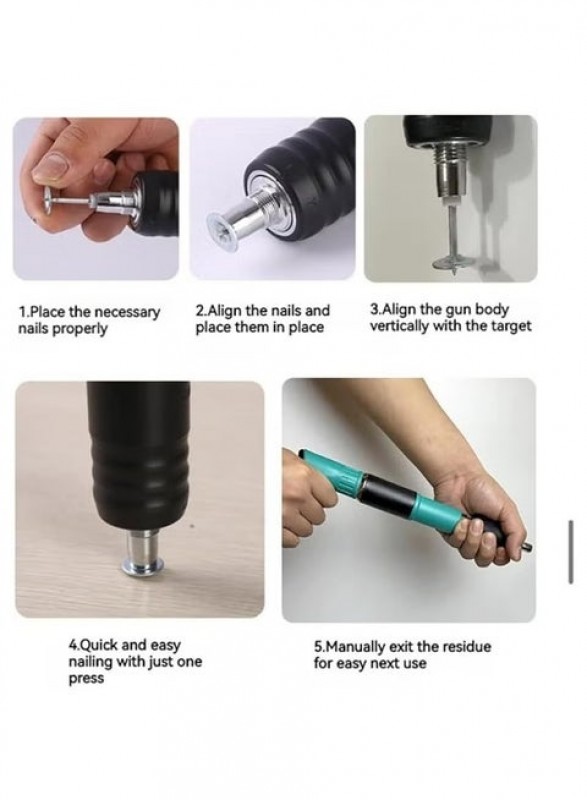 1.Place the necessary nails properly

2.Align the nails and place them in place

3.Align the gun body vertically with the target

4.Quick and easy nailing with just one press

5.Manually exit the residue for easy next use