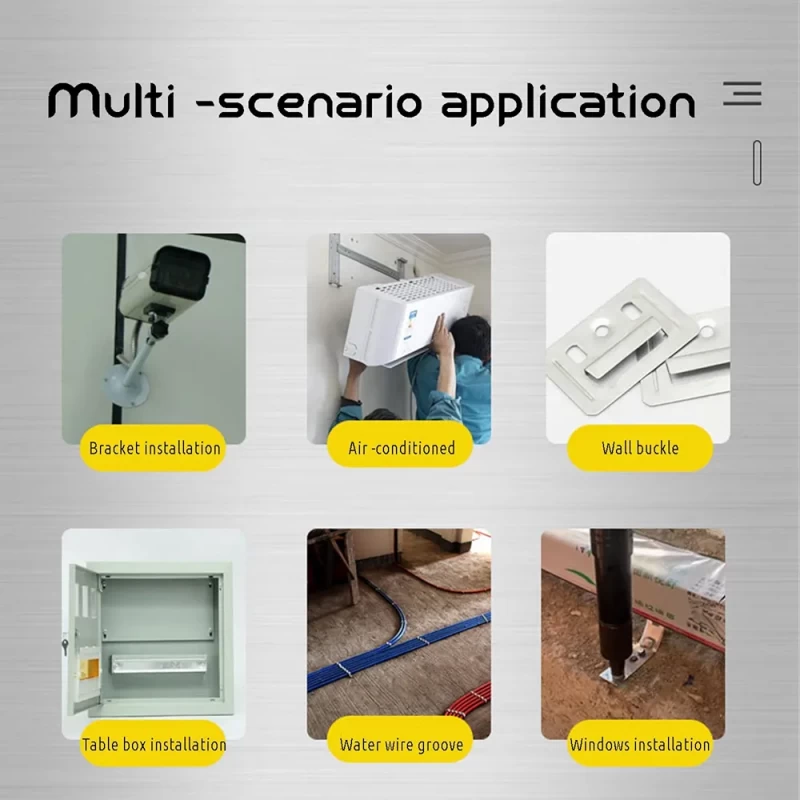 Multi -scenario application

Bracket installation

Air -conditioned

Wall buckle

Table box installation

Water wire groove

Windows installation