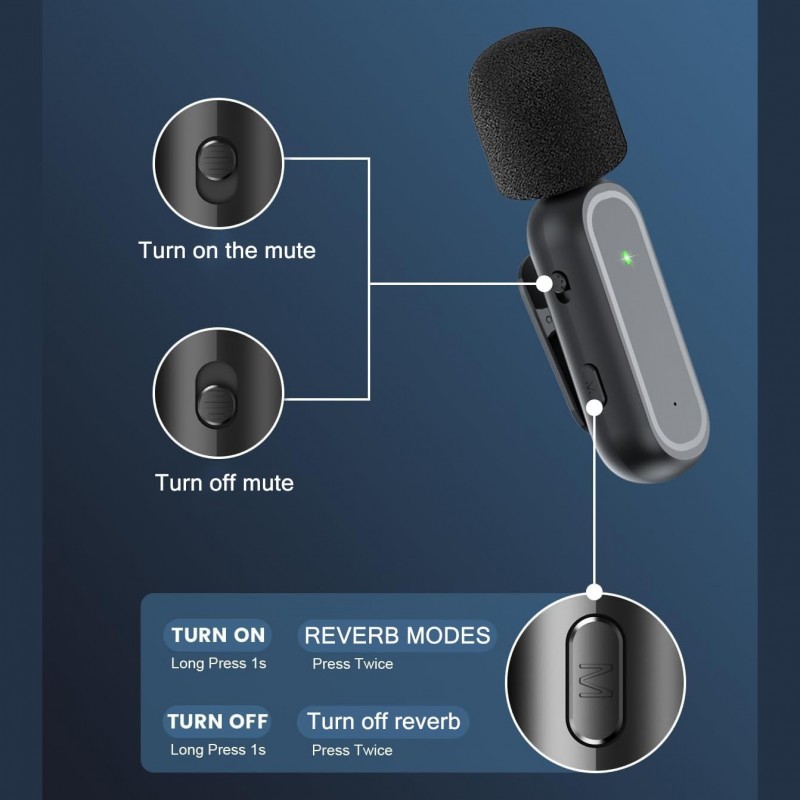 Turn on the mute

Turn off mute

TURN ON
Long Press 1s

REVERB MODES
Press Twice

TURN OFF
Long Press 1s

Turn off reverb
Press Twice

M