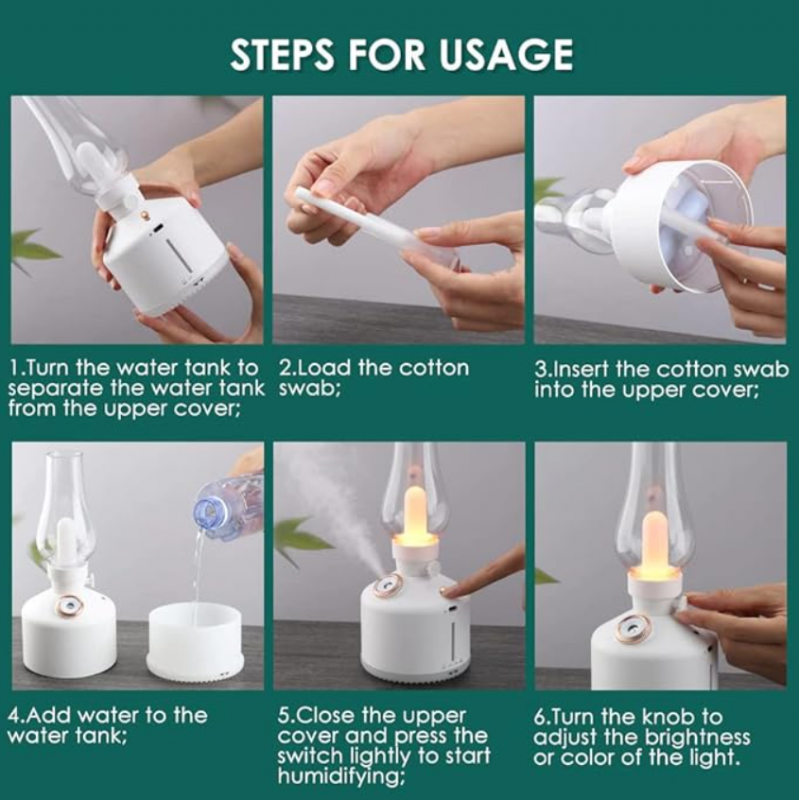 STEPS FOR USAGE

1.Turn the water tank to separate the water tank from the upper cover;

2.Load the cotton swab;

3.Insert the cotton swab into the upper cover;

4.Add water to the water tank;

5.Close the upper cover and press the switch lightly to start humidifying;

6.Turn the knob to adjust the brightness or color of the light.