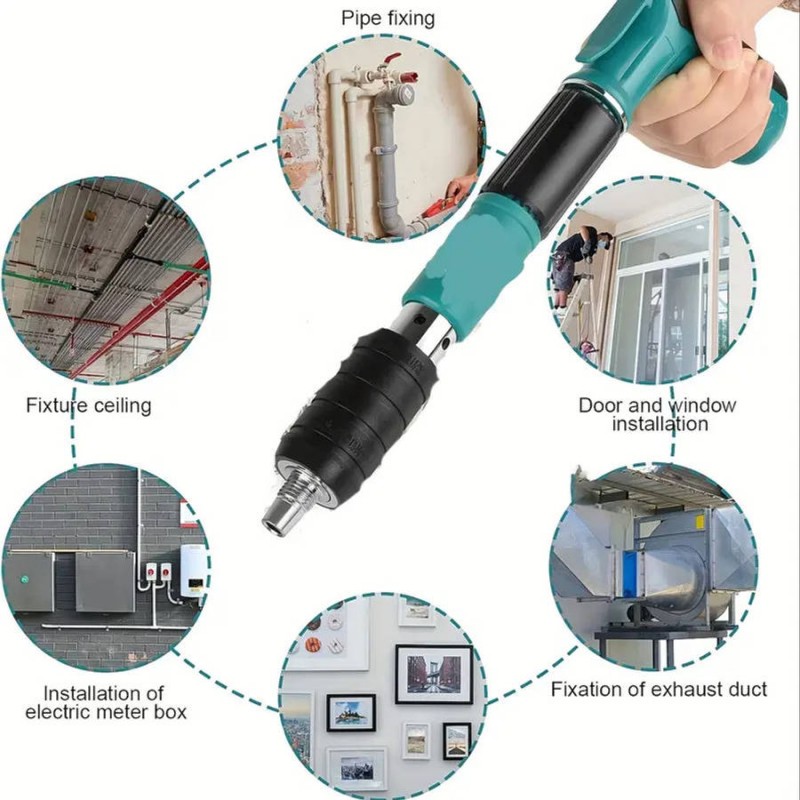 Pipe fixing

Fixture ceiling

Door and window installation

Installation of electric meter box

Fixation of exhaust duct