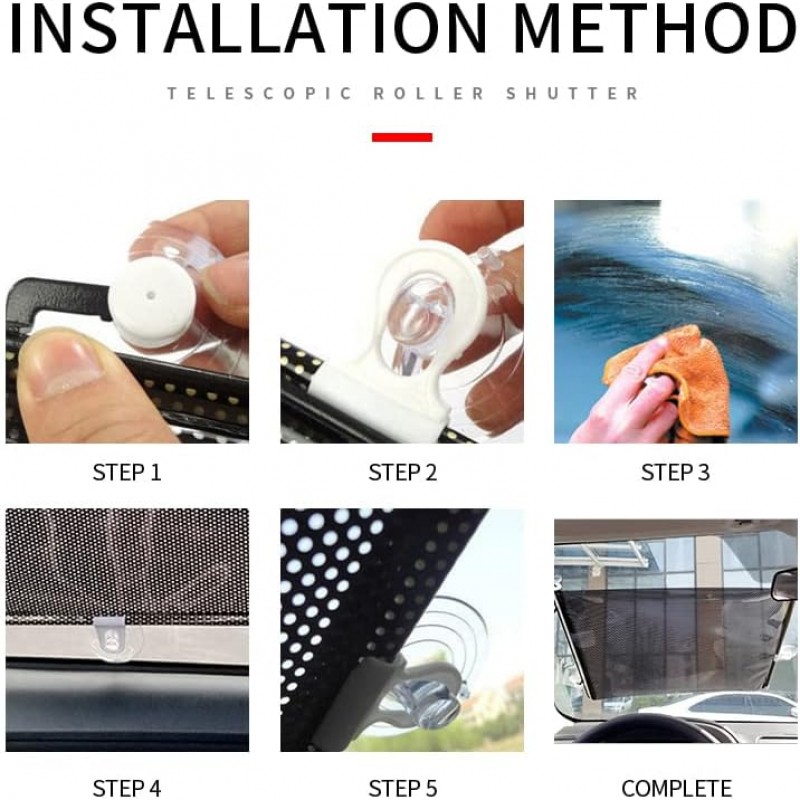 INSTALLATION METHOD

TELESCOPIC ROLLER SHUTTER

STEP 1

STEP 2

STEP 3

STEP 4

STEP 5

COMPLETE