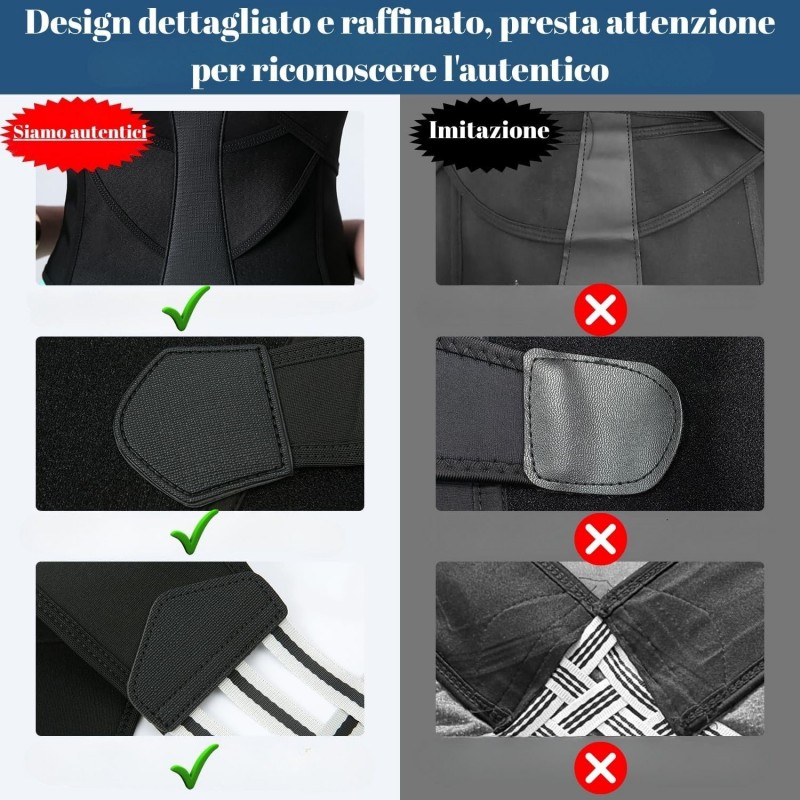 Design dettagliato e raffinato, presta attenzione per riconoscere l'autentico

Siamo autentici

Imitazione